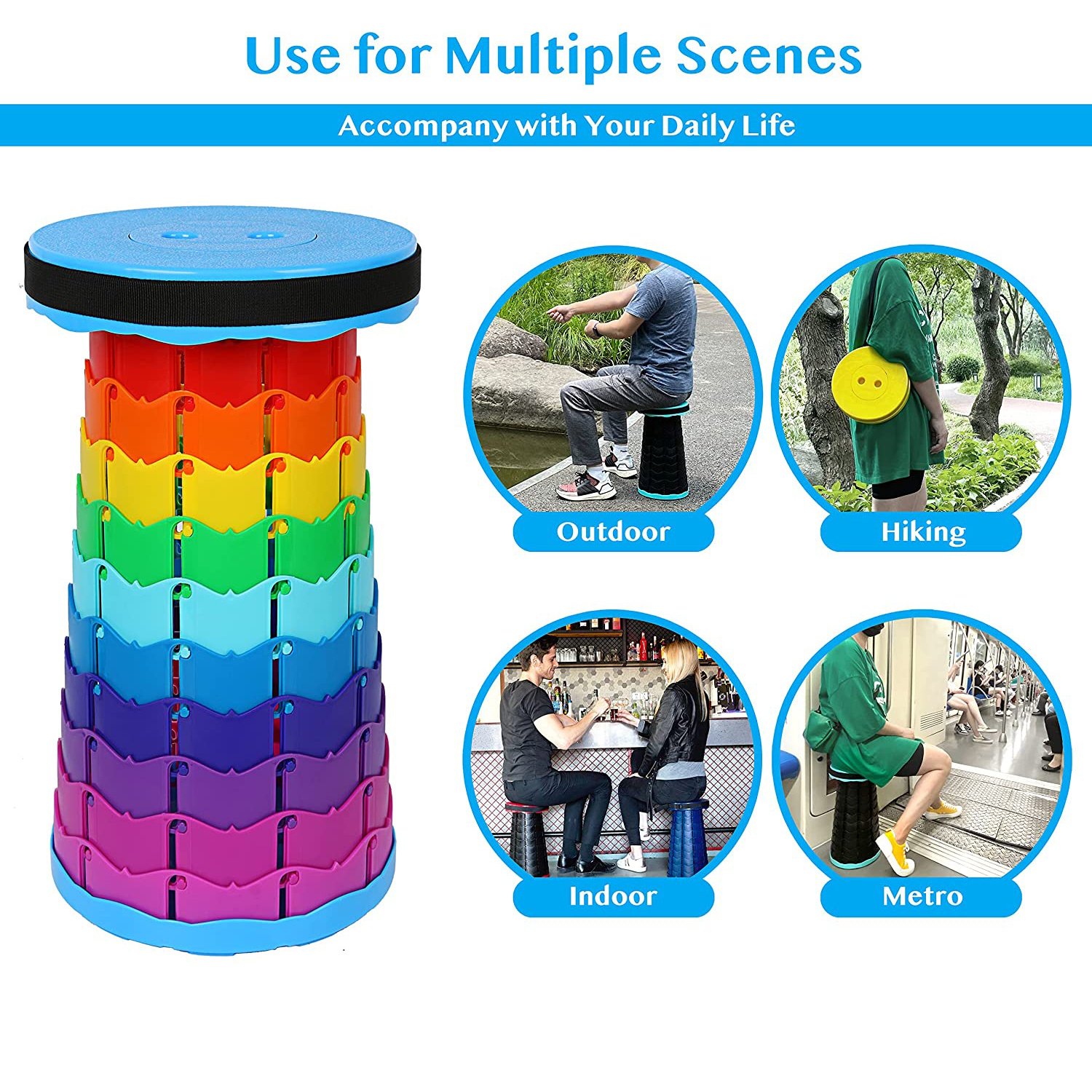 Use for Multiple Scenes

Accompany with Your Daily Life

Outdoor

Hiking

Indoor

Metro