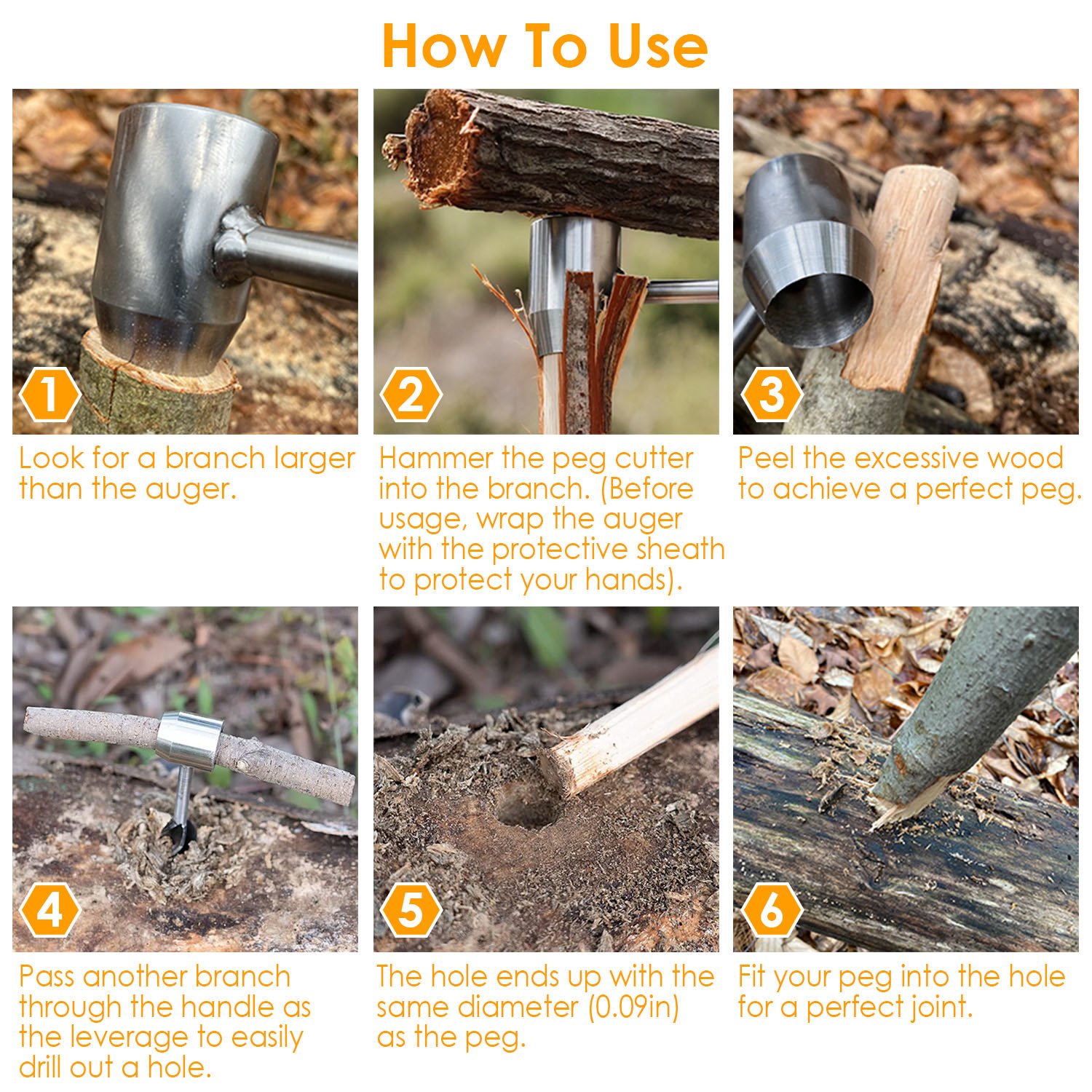 How To Use

1

Look for a branch larger than the auger.

2

Hammer the peg cutter into the branch. (Before usage, wrap the auger with the protective sheath to protect your hands).

3

Peel the excessive wood to achieve a perfect peg.

4

Pass another branch through the handle as the leverage to easily drill out a hole.

5

The hole ends up with the same diameter (0.09in) as the peg.

6

Fit your peg into the hole for a perfect joint.